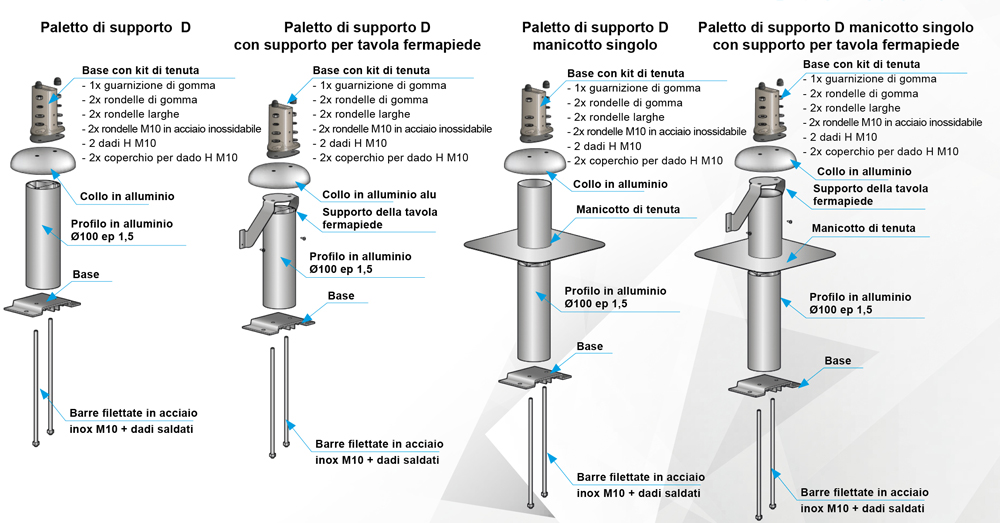 Paletto di supporto D

Base con kit di tenuta
- 1x guarnizione di gomma
- 2x rondelle di gomma
- 2x rondelle larghe
- 2x rondelle M10 in acciaio inossidabile
- 2 dadi H M10
- 2x coperchio per dado H M10

Collo in alluminio

Profilo in alluminio
Ø100 ep 1,5

Base

Barre filettate in acciaio inox M10 + dadi saldati

Paletto di supporto D
con supporto per tavola fermapiede

Base con kit di tenuta
- 1x guarnizione di gomma
- 2x rondelle di gomma
- 2x rondelle larghe
- 2x rondelle M10 in acciaio inossidabile
- 2 dadi H M10
- 2x coperchio per dado H M10

Collo in alluminio alu

Supporto della tavola fermapiede

Profilo in alluminio
Ø100 ep 1,5

Base

Barre filettate in acciaio inox M10 + dadi saldati

Paletto di supporto D
manicotto singolo

Base con kit di tenuta
- 1x guarnizione di gomma
- 2x rondelle di gomma
- 2x rondelle larghe
- 2x rondelle M10 in acciaio inossidabile
- 2 dadi H M10
- 2x coperchio per dado H M10

Collo in alluminio

Manicotto di tenuta

Profilo in alluminio
Ø100 ep 1,5

Base

Barre filettate in acciaio inox M10 + dadi saldati

Paletto di supporto D manicotto singolo
con supporto per tavola fermapiede

Base con kit di tenuta
- 1x guarnizione di gomma
- 2x rondelle di gomma
- 2x rondelle larghe
- 2x rondelle M10 in acciaio inossidabile
- 2 dadi H M10
- 2x coperchio per dado H M10

Collo in alluminio

Supporto della tavola fermapiede

Manicotto di tenuta

Profilo in alluminio
Ø100 ep 1,5

Base

Barre filettate in acciaio inox M10 + dadi saldati