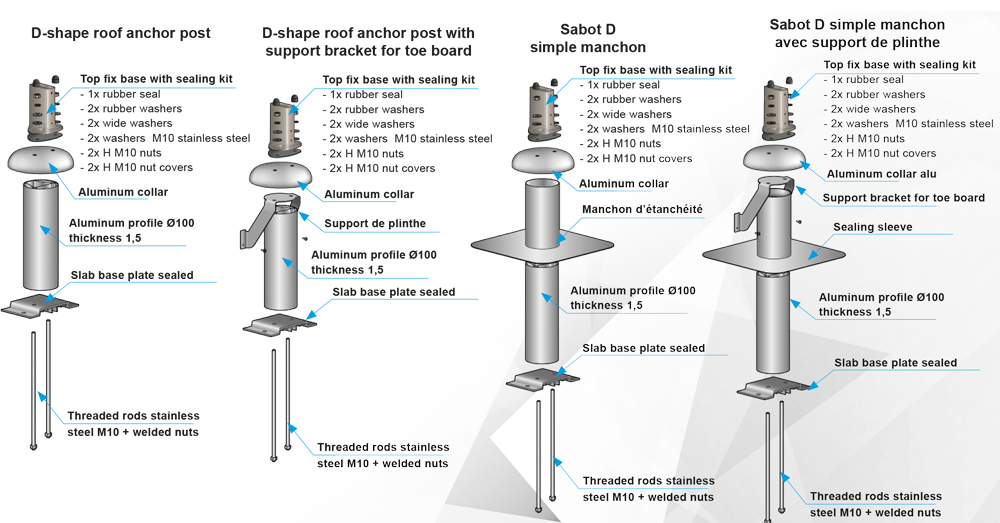 D-shape roof anchor post

Top fix base with sealing kit
- 1x rubber seal
- 2x rubber washers
- 2x wide washers
- 2x washers M10 stainless steel
- 2x H M10 nuts
- 2x H M10 nut covers

Aluminum collar

Aluminum profile Ø100 thickness 1,5

Slab base plate sealed

Threaded rods stainless steel M10 + welded nuts

D-shape roof anchor post with support bracket for toe board

Top fix base with sealing kit
- 1x rubber seal
- 2x rubber washers
- 2x wide washers
- 2x washers M10 stainless steel
- 2x H M10 nuts
- 2x H M10 nut covers

Aluminum collar

Support de plinthe

Aluminum profile Ø100 thickness 1,5

Slab base plate sealed

Threaded rods stainless steel M10 + welded nuts

Sabot D simple manchon

Top fix base with sealing kit
- 1x rubber seal
- 2x rubber washers
- 2x wide washers
- 2x washers M10 stainless steel
- 2x H M10 nuts
- 2x H M10 nut covers

Aluminum collar

Manchon d'étanchéité

Aluminum profile Ø100 thickness 1,5

Slab base plate sealed

Threaded rods stainless steel M10 + welded nuts

Sabot D simple manchon avec support de plinthe

Top fix base with sealing kit
- 1x rubber seal
- 2x rubber washers
- 2x wide washers
- 2x washers M10 stainless steel
- 2x H M10 nuts
- 2x H M10 nut covers

Aluminum collar alu

Support bracket for toe board

Sealing sleeve

Aluminum profile Ø100 thickness 1,5

Slab base plate sealed

Threaded rods stainless steel M10 + welded nuts